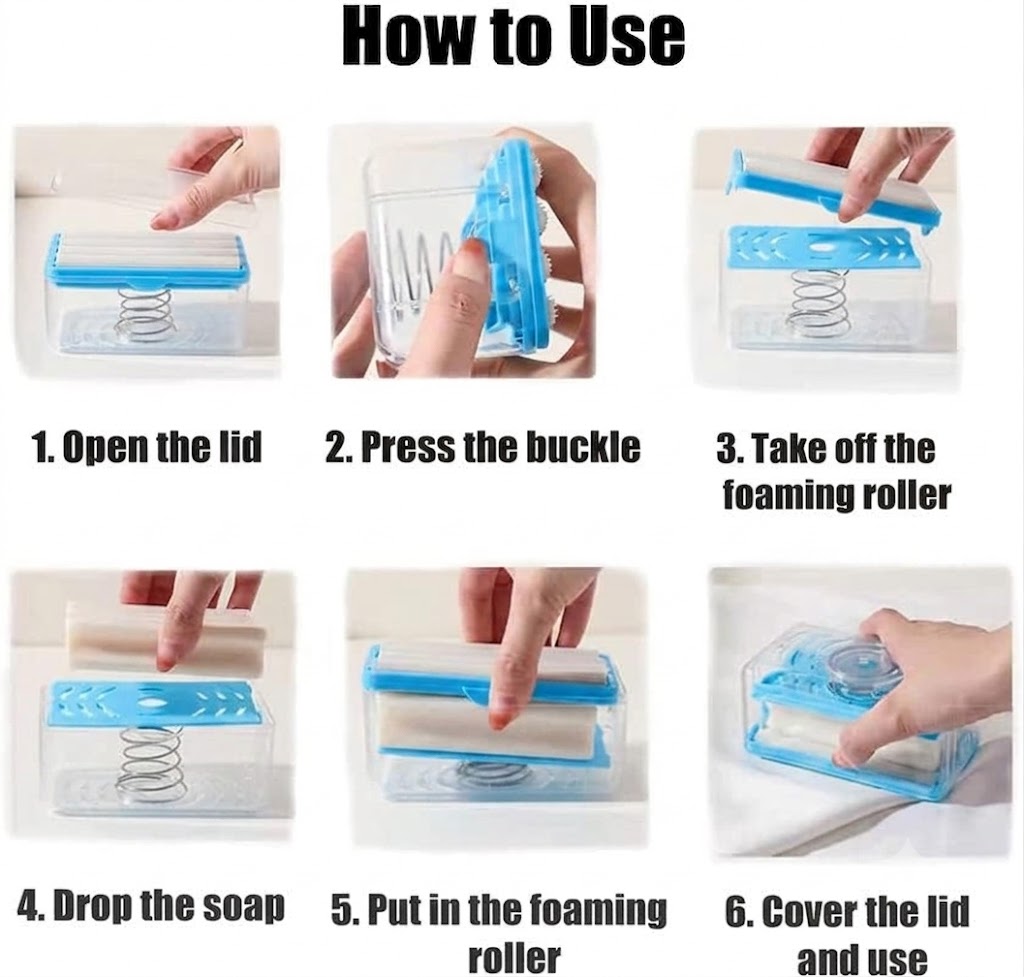 How to Use

1. Open the lid

2. Press the buckle

3. Take off the foaming roller

4. Drop the soap

5. Put in the foaming roller

6. Cover the lid and use